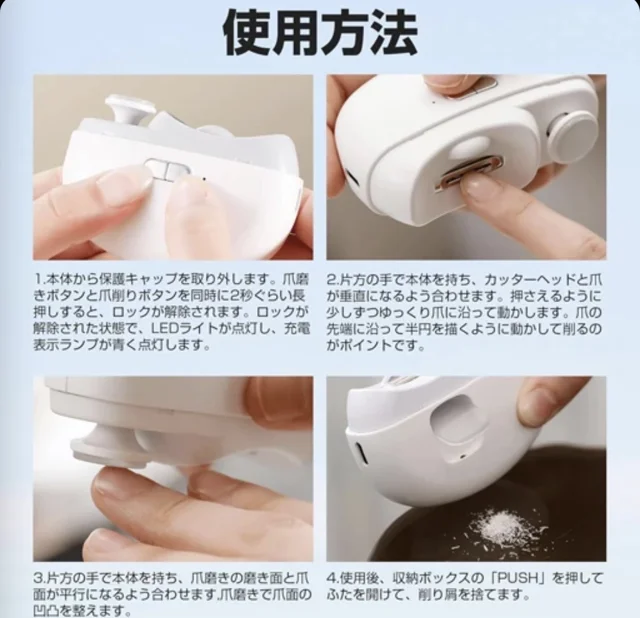 使用方法

1.本体から保護キャップを取り外します。爪磨きボタンと爪削りボタンを同時に2秒ぐらい長押しすると、ロックが解除されます。ロックが解除された状態で、LEDライトが点灯し、充電表示ランプが青く点灯します。

2.片方の手で本体を持ち、カッターヘッドと爪が垂直になるよう合わせます。押さえるように少しずつゆっくり爪に沿って動かします。爪の先端に沿って半円を描くように動かして削るのがポイントです。

3.片方の手で本体を持ち、爪磨きの磨き面と爪面が平行になるよう合わせます.爪磨きで爪面の凹凸を整えます。

4.使用後、収納ボックスの「PUSH」を押してふたを開けて、削り屑を捨てます。